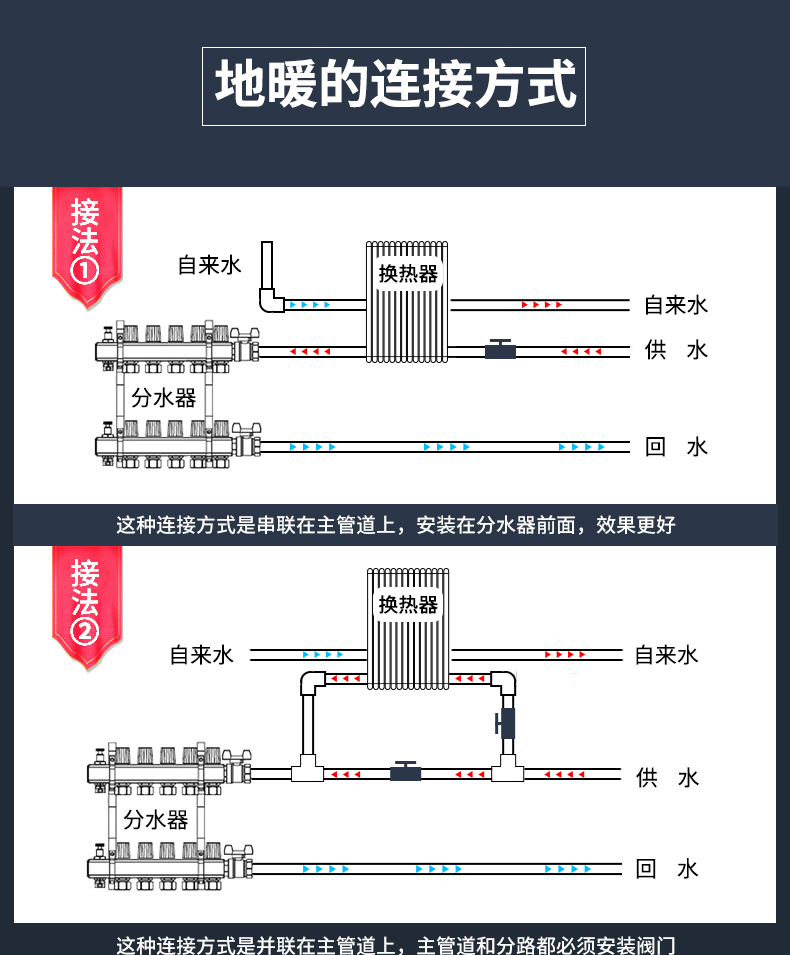 地暖的连接方式

接法①

自来水

换热器

自来水

供 水

分水器

回 水

这种连接方式是串联在主管道上，安装在分水器前面，效果更好

接法②

换热器

自来水

自来水

供 水

分水器

回 水

这种连接方式是并联在主管道上，主管道和分路都必须安装阀门